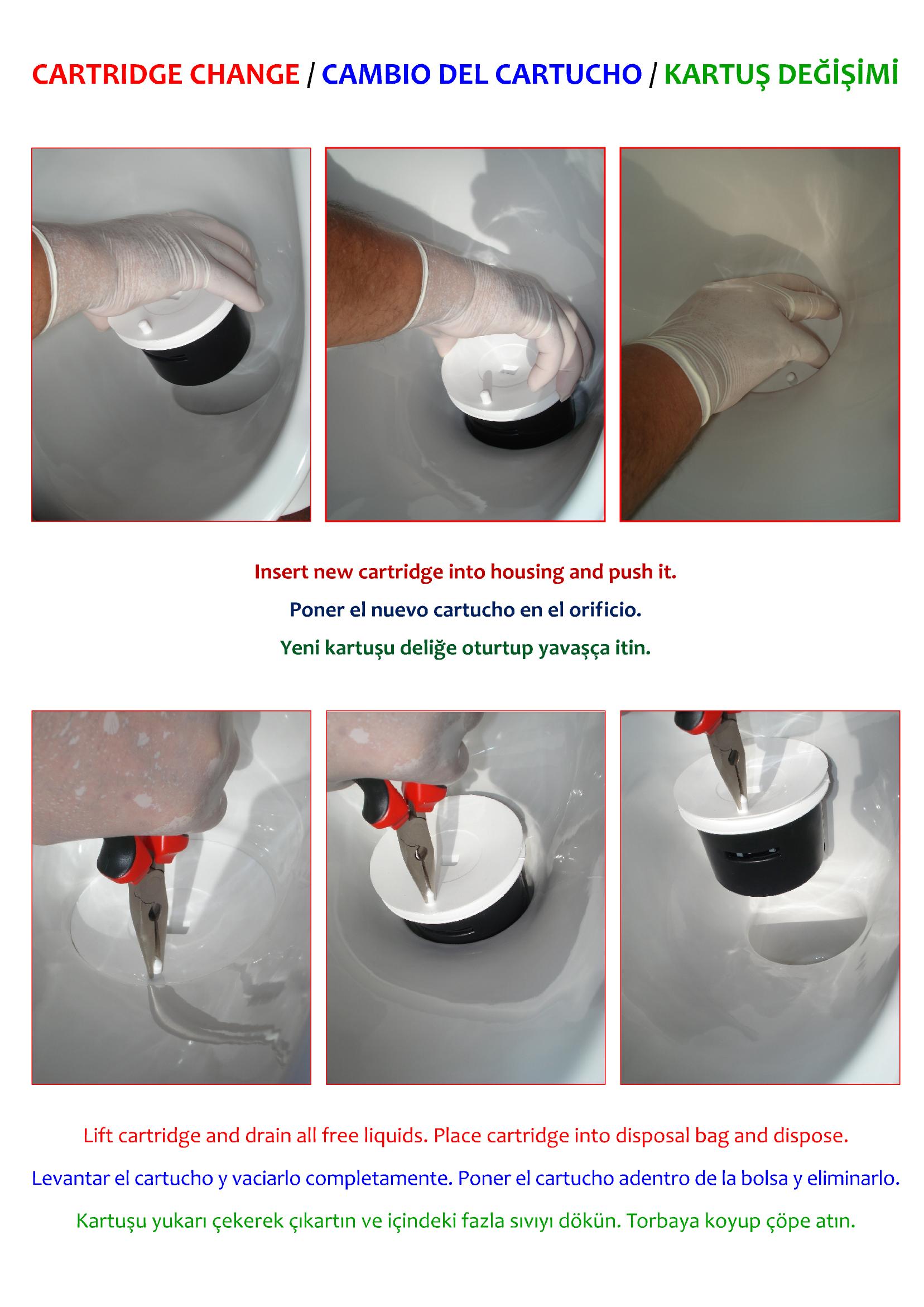 CARTRIDGE CHANGE / CAMBIO DEL CARTUCHO / KARTUŞ DEĞİŞİMİ

Insert new cartridge into housing and push it.

Poner el nuevo cartucho en el orificio.

Yeni kartuşu deliğe oturtup yavaşça itin.

Lift cartridge and drain all free liquids. Place cartridge into disposal bag and dispose.

Levantar el cartucho y vaciarlo completamente. Poner el cartucho adentro de la bolsa y eliminarlo.

Kartuşu yukarı çekerek çıkartın ve içindeki fazla sıvıyı dökün. Torbaya koyup çöpe atın.